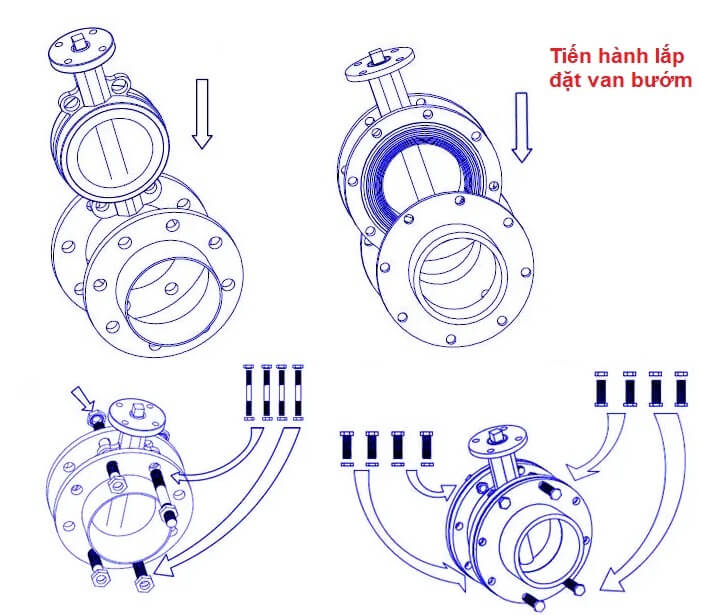 Tiến hành lắp đặt van bướm