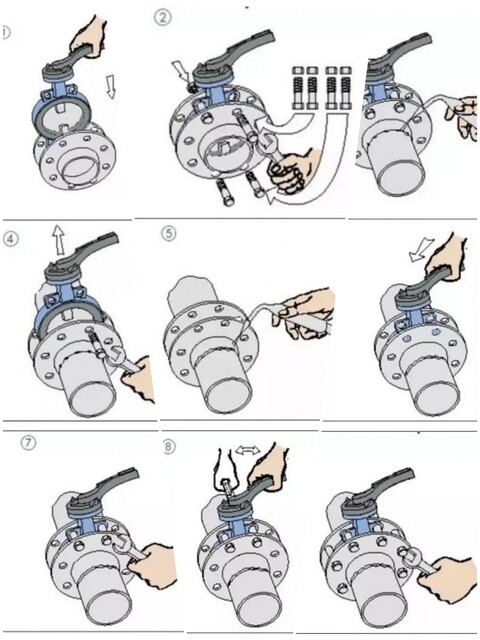 1
2
4
5
7
8